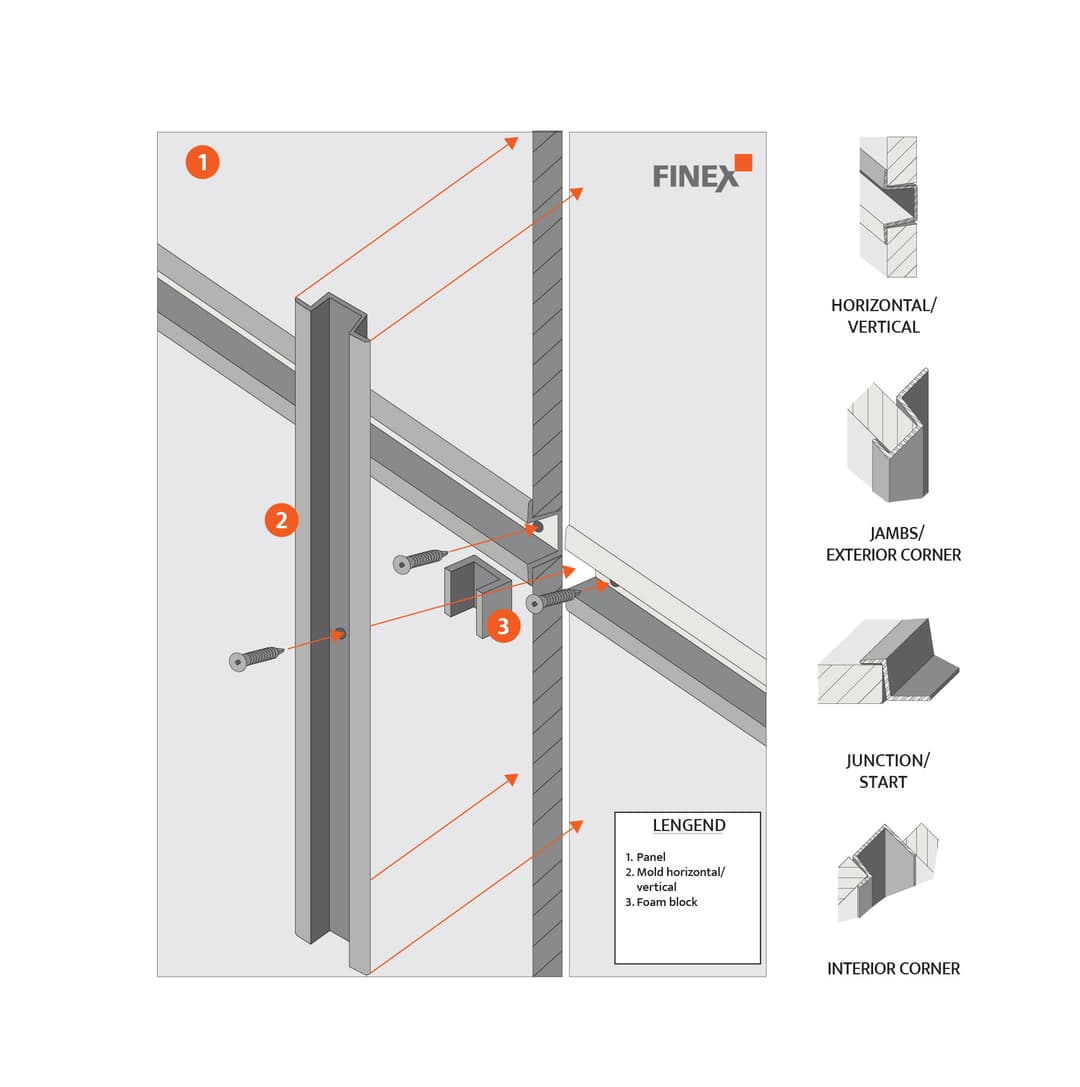 1

FINEX

2

3

LENGEND

1. Panel
2. Mold horizontal/ vertical
3. Foam block

HORIZONTAL/ VERTICAL

JAMBS/ EXTERIOR CORNER

JUNCTION/ START

INTERIOR CORNER