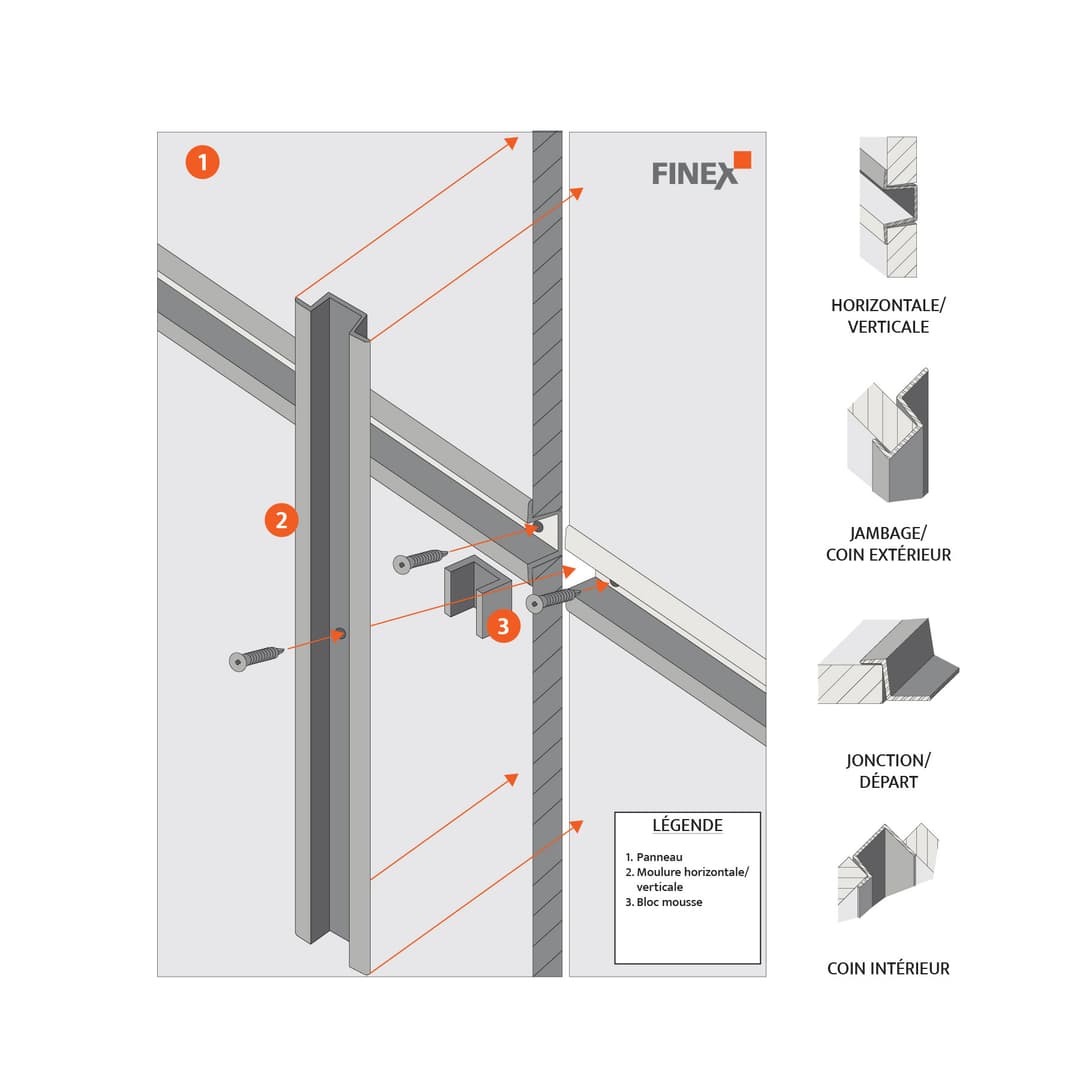 1

FINEX

2

3

LÉGENDE

1. Panneau
2. Moulure horizontale/ verticale
3. Bloc mousse

HORIZONTALE/ VERTICALE

JAMBAGE/ COIN EXTÉRIEUR

JONCTION/ DÉPART

COIN INTÉRIEUR